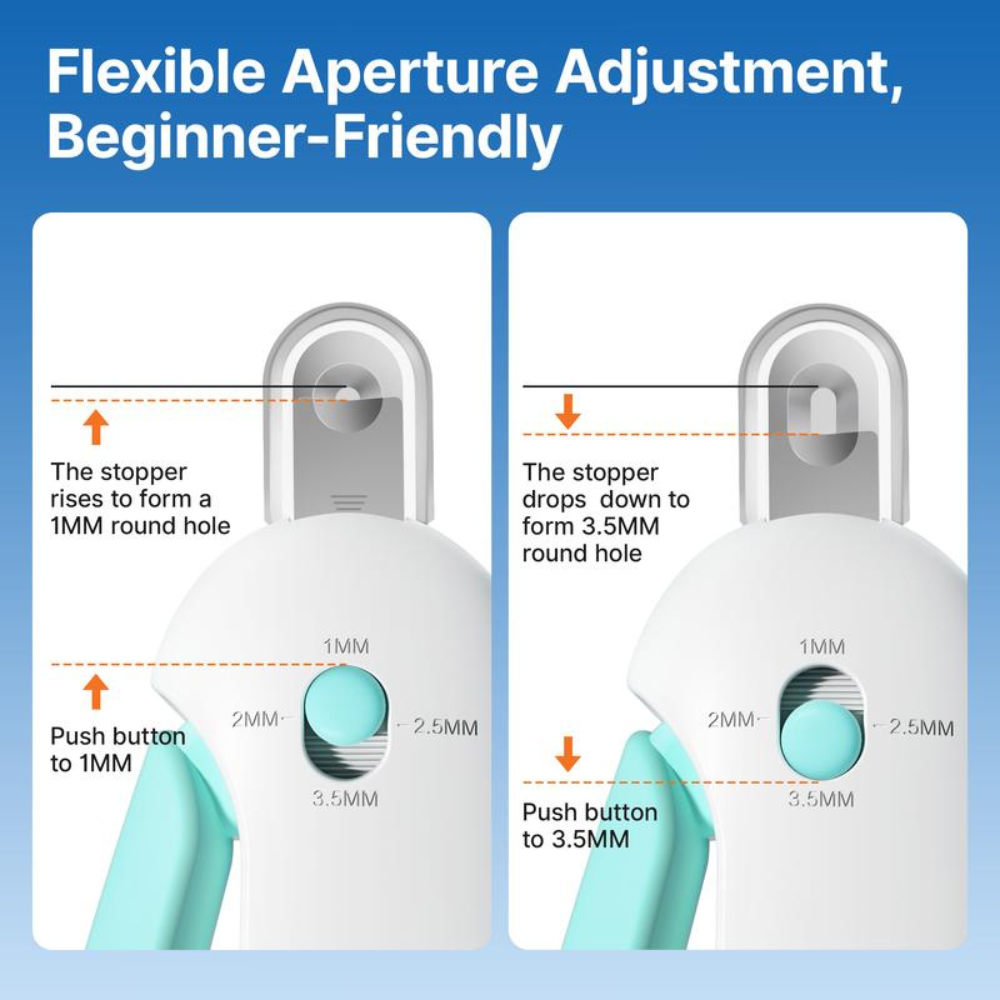 Flexible Aperture Adjustment, Beginner-Friendly

The stopper rises to form a 1MM round hole

1MM

2MM

2.5MM

3.5MM

Push button to 1MM

The stopper drops down to form 3.5MM round hole

1MM

2MM

2.5MM

3.5MM

Push button to 3.5MM